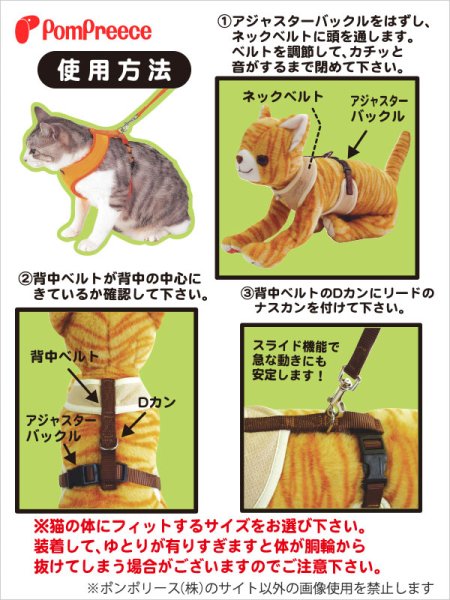 PomPreece

使用方法

①アジャスターバックルをはずし、ネックベルトに頭を通します。ベルトを調節して、カチッと音がするまで閉めて下さい。

ネックベルト

アジャスターバックル

②背中ベルトが背中の中心にきているか確認して下さい。

背中ベルト

Dカン

アジャスターバックル

③背中ベルトのDカンにリードのナスカンを付けて下さい。

スライド機能で急な動きにも安定します！

※猫の体にフィットするサイズをお選び下さい。装着して、ゆとりが有りすぎますと体が胴輪から抜けてしまう場合がございますのでご注意下さい。

※ポンポリース(株)のサイト以外の画像使用を禁止します