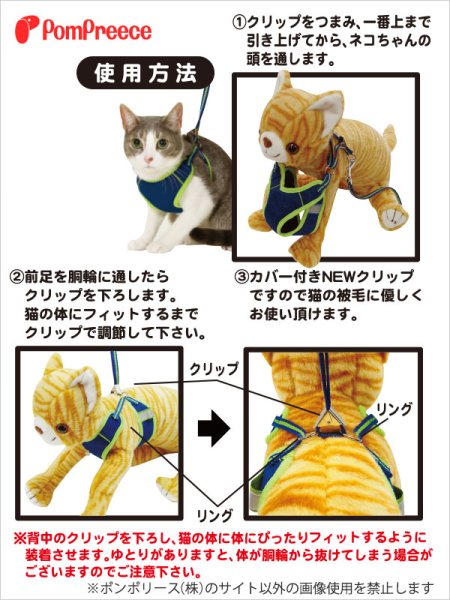 PomPreece

使用方法

①クリップをつまみ、一番上まで引き上げてから、ネコちゃんの頭を通します。

②前足を胴輪に通したらクリップを下ろします。猫の体にフィットするまでクリップで調節して下さい。

③カバー付きNEWクリップですので猫の被毛に優しくお使い頂けます。

クリップ

リング

リング

※背中のクリップを下ろし、猫の体に体にぴったりフィットするように装着させます。ゆとりがありますと、体が胴輪から抜けてしまう場合がございますのでご注意下さい。

※ポンポリース(株)のサイト以外の画像使用を禁止します