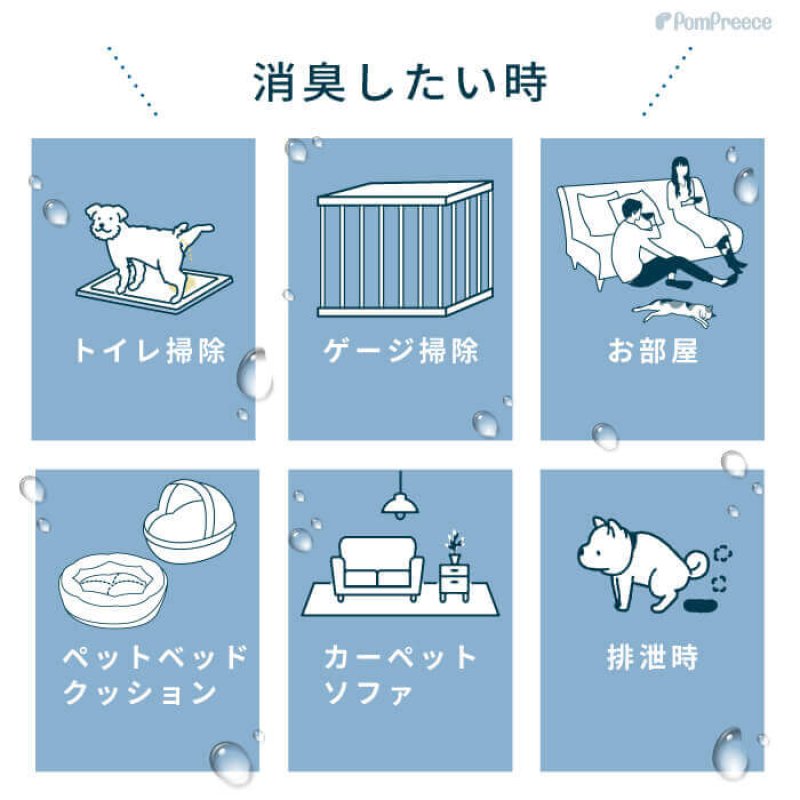 PomPreece

消臭したい時

トイレ掃除

ゲージ掃除

お部屋

ペットベッド
クッション

カーペット
ソファ

排泄時