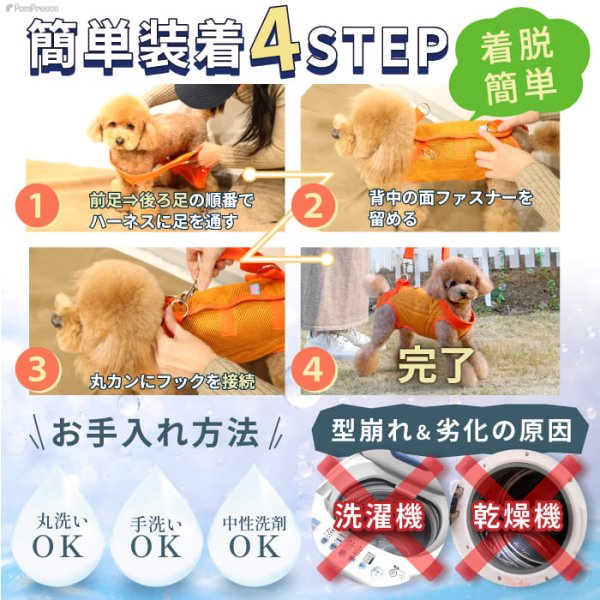 PomPreece

簡単装着4STEP

着脱簡単

1 前足⇒後ろ足の順番でハーネスに足を通す

2 背中の面ファスナーを留める

3 丸カンにフックを接続

4 完了

お手入れ方法

丸洗い OK

手洗い OK

中性洗剤 OK

型崩れ＆劣化の原因

洗濯機

乾燥機