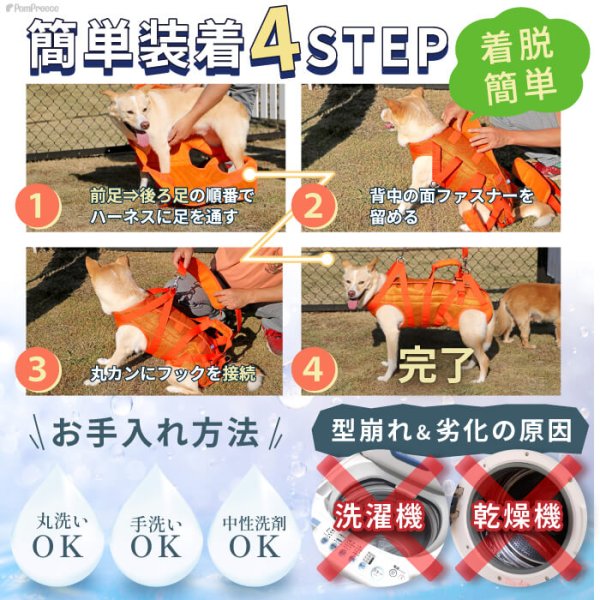 PomPreece

簡単装着4STEP

着脱簡単

1 前足⇒後ろ足の順番でハーネスに足を通す

2 背中の面ファスナーを留める

3 丸カンにフックを接続

4 完了

お手入れ方法

丸洗い OK

手洗い OK

中性洗剤 OK

型崩れ＆劣化の原因

洗濯機

乾燥機